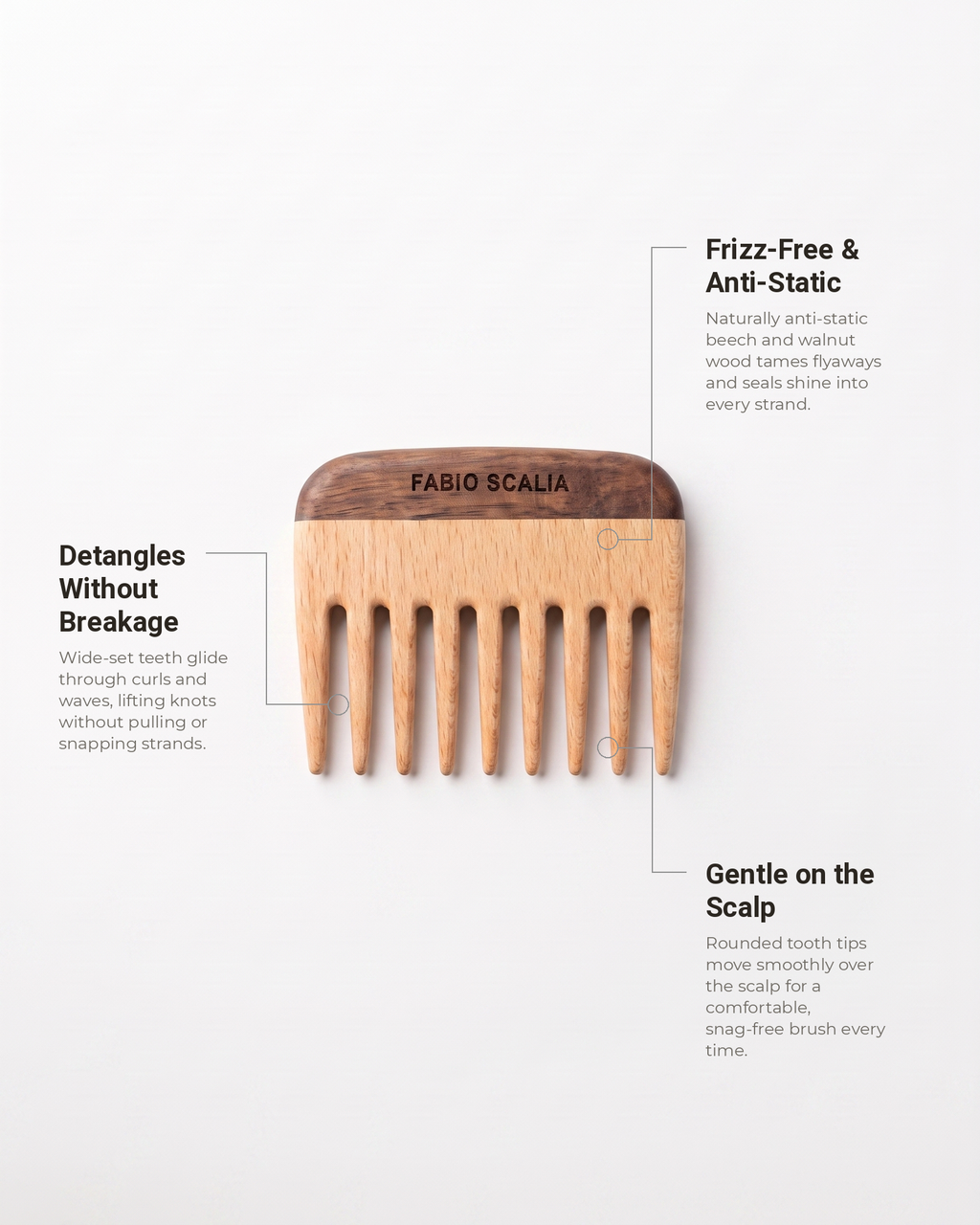 Frizz-Free & Anti-Static

Naturally anti-static beech and walnut wood tames flyaways and seals shine into every strand.

FABIO SCALIA

Detangles Without Breakage

Wide-set teeth glide through curls and waves, lifting knots without pulling or snapping strands.

Gentle on the Scalp

Rounded tooth tips move smoothly over the scalp for a comfortable, snag-free brush every time.